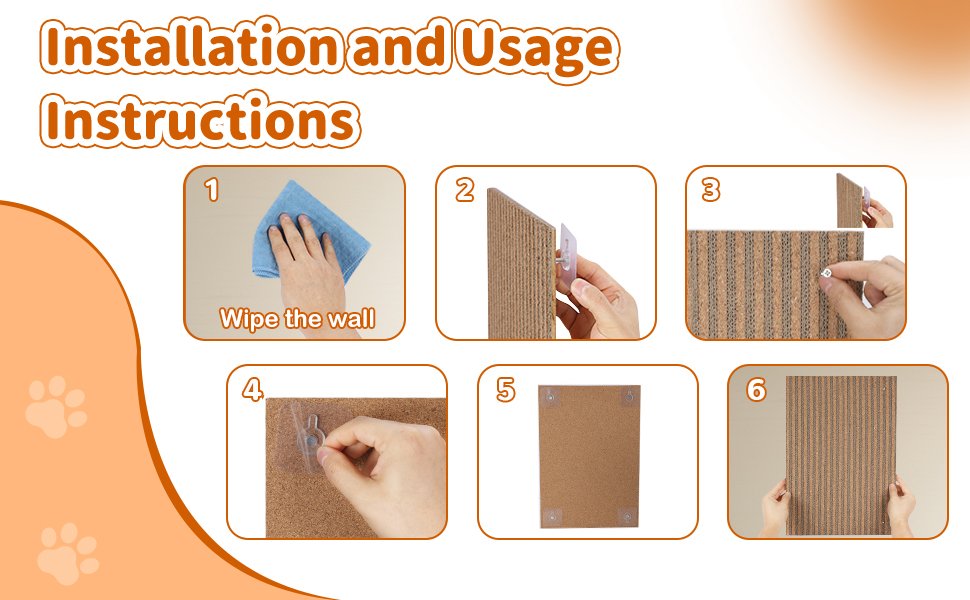 Installation and Usage Instructions

1
Wipe the wall

2

3

4

5

6